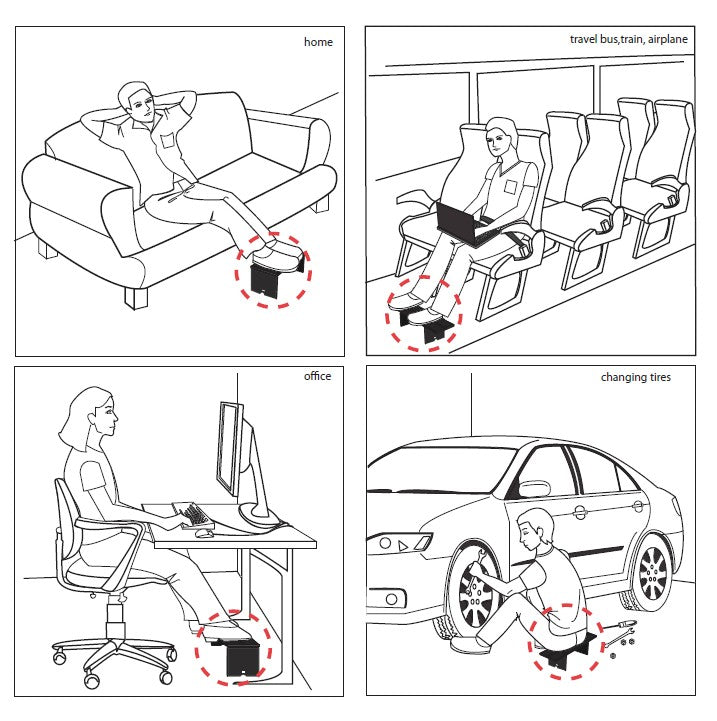 home

travel bus,train, airplane

office

changing tires