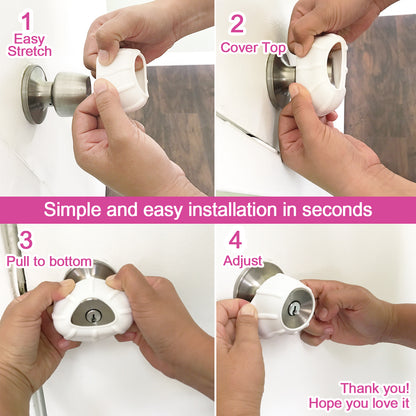 1
Easy Stretch

2
Cover Top

Simple and easy installation in seconds

3
Pull to bottom

4
Adjust

Thank you!
Hope you love it